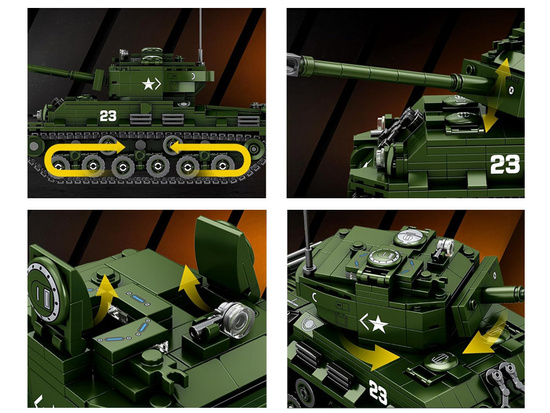 23

23

23