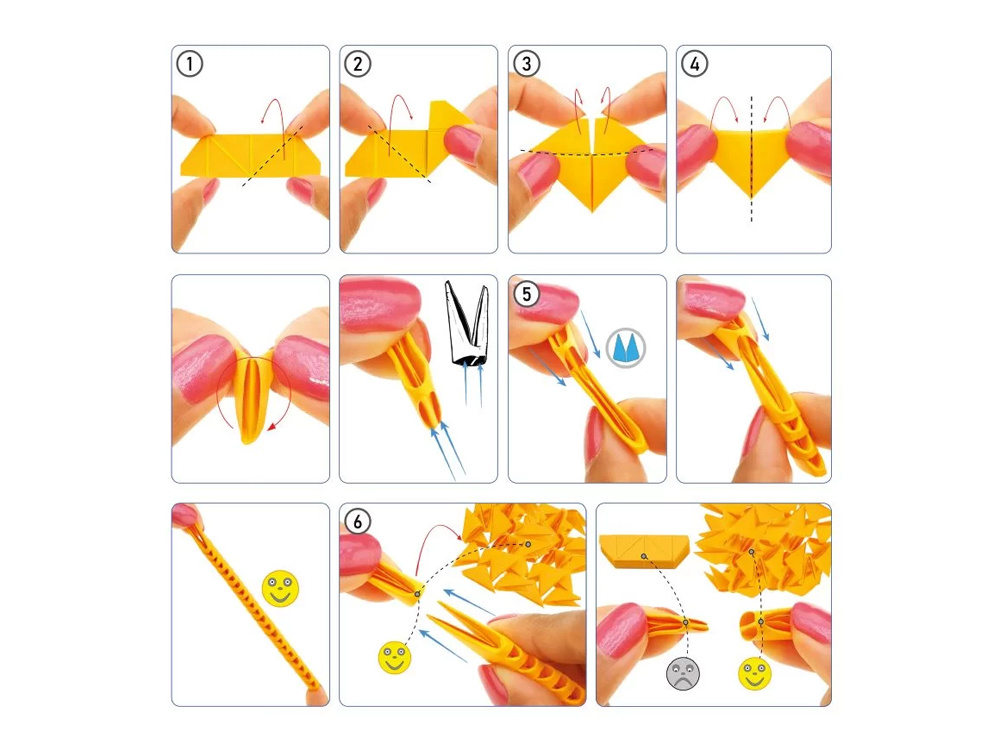 1

2

3

4

5

6