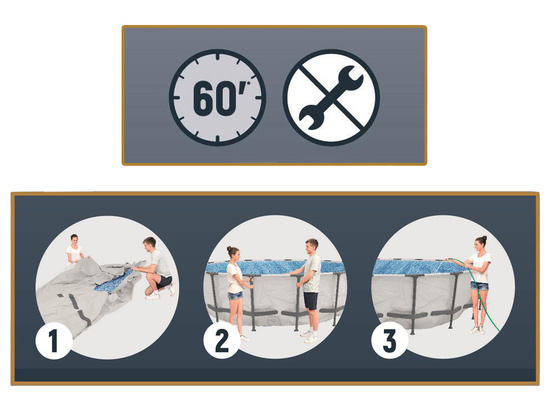 60'*

1

2

3